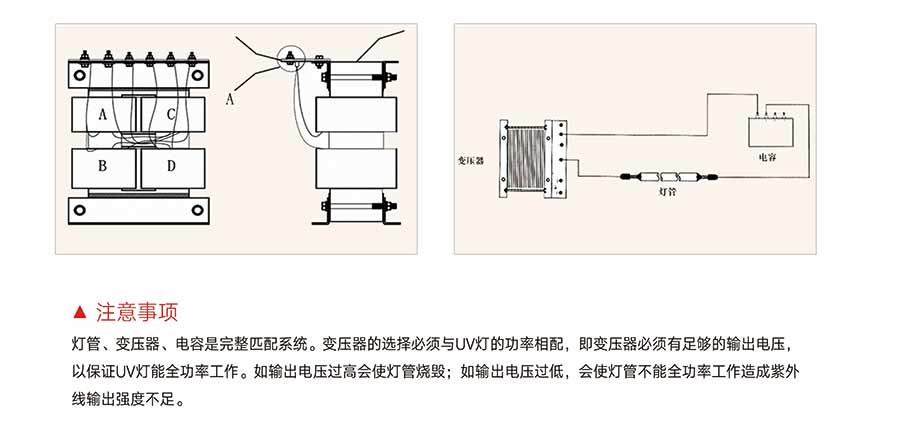 A C B D A

变压器 电容 灯管

▲ 注意事项

灯管、变压器、电容是完整匹配系统。变压器的选择必须与UV灯的功率相配，即变压器必须有足够的输出电压，以保证UV灯能全功率工作。如输出电压过高会使灯管烧毁；如输出电压过低，会使灯管不能全功率工作造成紫外线输出强度不足。